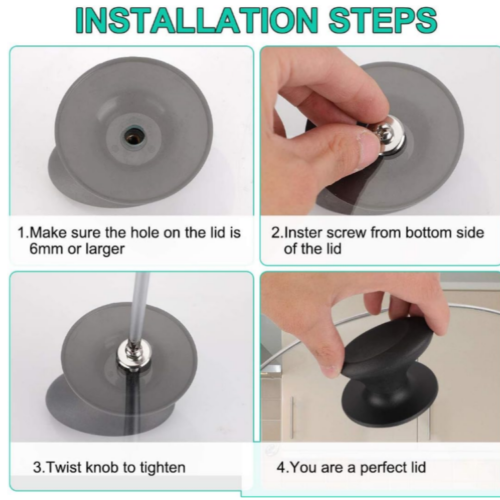 INSTALLATION STEPS

1.Make sure the hole on the lid is 6mm or larger

2.Inster screw from bottom side of the lid

3.Twist knob to tighten

4.You are a perfect lid