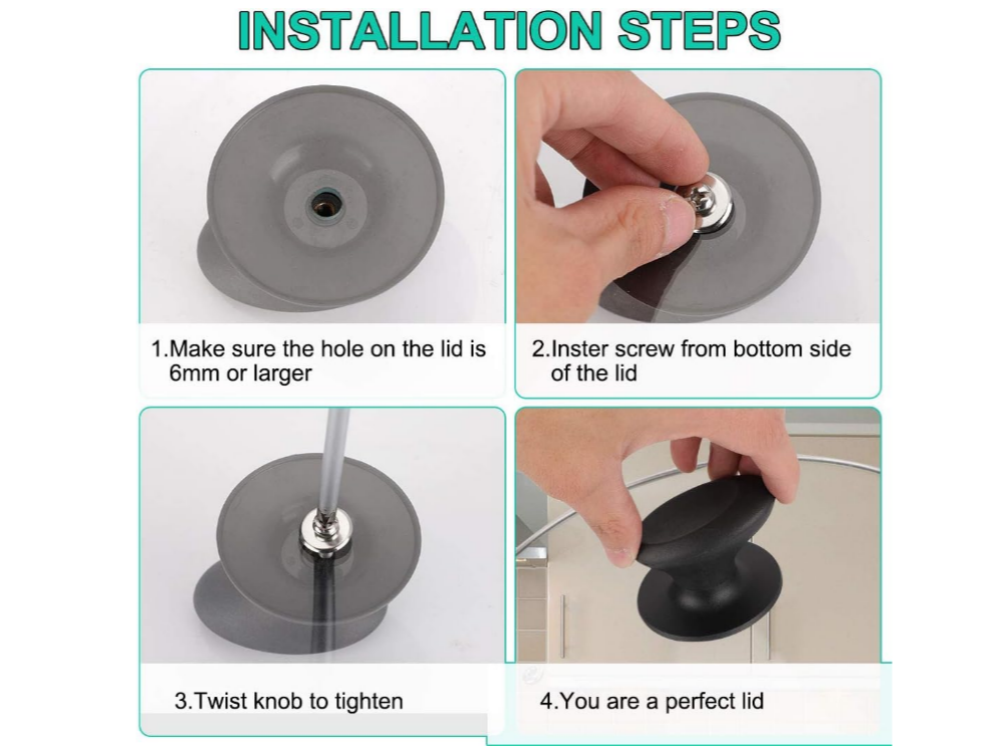 INSTALLATION STEPS

1.Make sure the hole on the lid is 6mm or larger

2.Inster screw from bottom side of the lid

3.Twist knob to tighten

4.You are a perfect lid